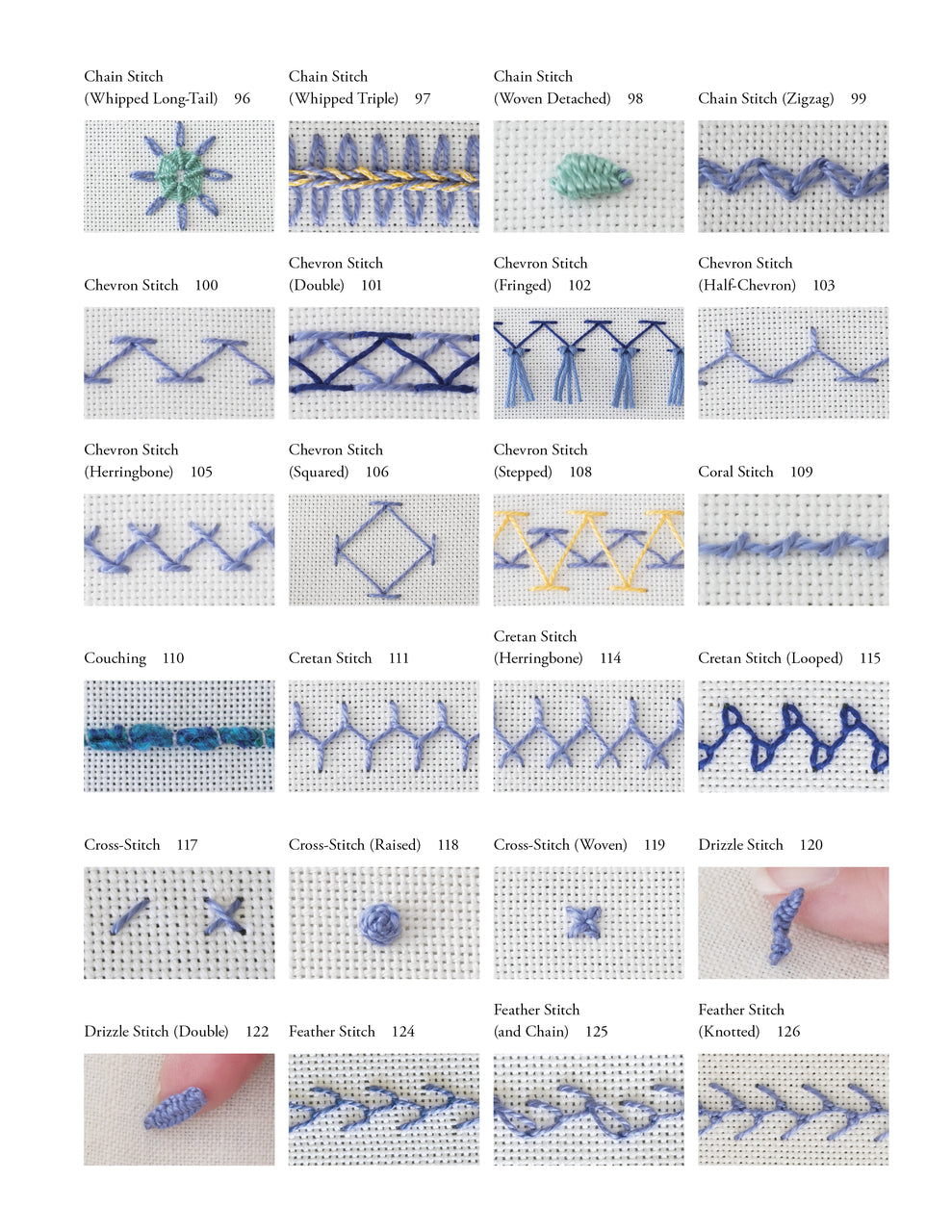 Chain Stitch (Whipped Long-Tail) 96

Chain Stitch (Whipped Triple) 97

Chain Stitch (Woven Detached) 98

Chain Stitch (Zigzag) 99

Chevron Stitch 100

Chevron Stitch (Double) 101

Chevron Stitch (Fringed) 102

Chevron Stitch (Half-Chevron) 103

Chevron Stitch (Herringbone) 105

Chevron Stitch (Squared) 106

Chevron Stitch (Stepped) 108

Coral Stitch 109

Couching 110

Cretan Stitch 111

Cretan Stitch (Herringbone) 114

Cretan Stitch (Looped) 115

Cross-Stitch 117

Cross-Stitch (Raised) 118

Cross-Stitch (Woven) 119

Drizzle Stitch 120

Drizzle Stitch (Double) 122

Feather Stitch 124

Feather Stitch (and Chain) 125

Feather Stitch (Knotted) 126