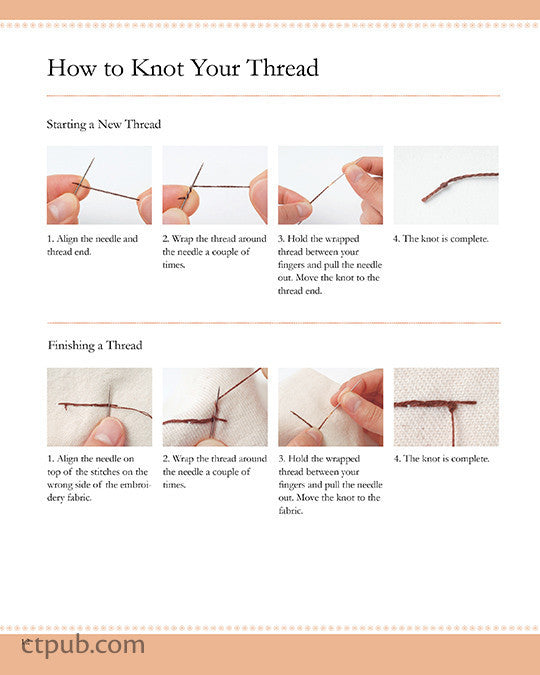 How to Knot Your Thread

Starting a New Thread

1. Align the needle and thread end.

2. Wrap the thread around the needle a couple of times.

3. Hold the wrapped thread between your fingers and pull the needle out. Move the knot to the thread end.

4. The knot is complete.

Finishing a Thread

1. Align the needle on top of the stitches on the wrong side of the embroidery fabric.

2. Wrap the thread around the needle a couple of times.

3. Hold the wrapped thread between your fingers and pull the needle out. Move the knot to the fabric.

4. The knot is complete.

ctpub.com