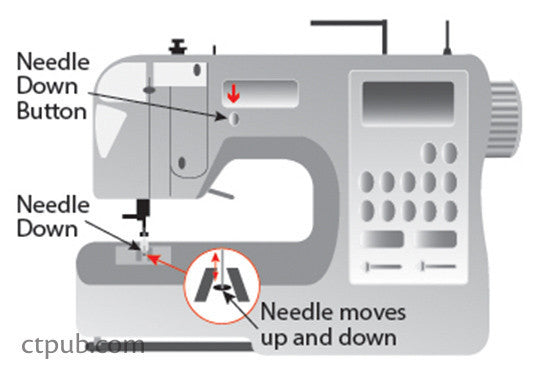 Needle Down Button

Needle Down

Needle moves up and down

ctpub.com