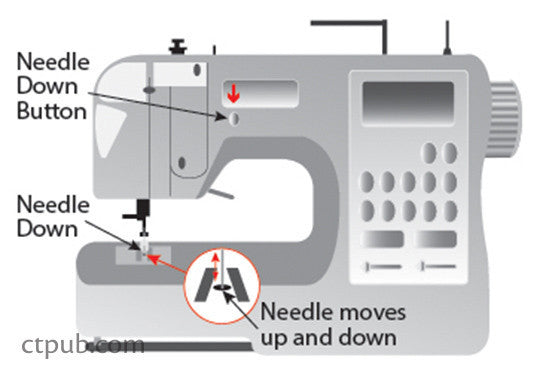 Needle Down Button

Needle Down

Needle moves up and down

ctpub.com